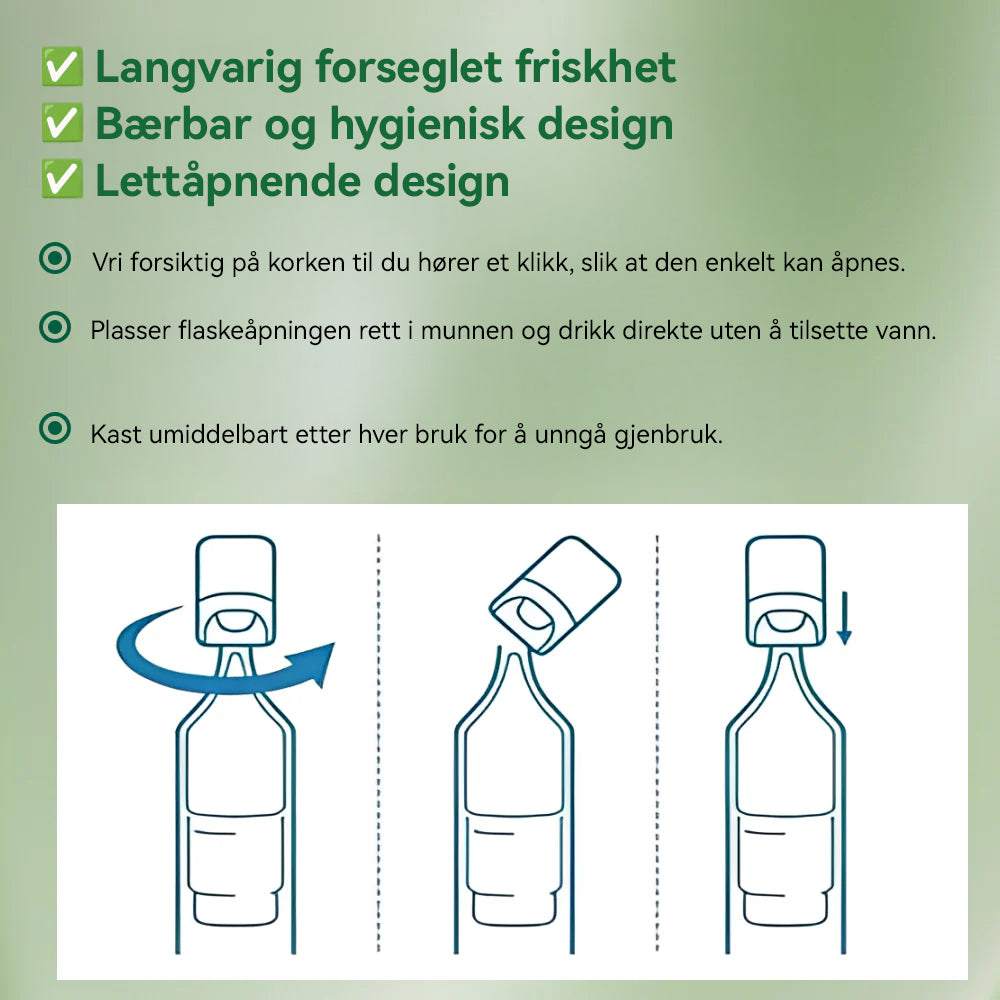 ✅ Langvarig forseglet friskhet
✅ Bærbar og hygienisk design
✅ Lettåpnende design

Vri forsiktig på korken til du hører et klikk, slik at den enkelt kan åpnes.

Plasser flaskeåpningen rett i munnen og drikk direkte uten å tilsette vann.

Kast umiddelbart etter hver bruk for å unngå gjenbruk.